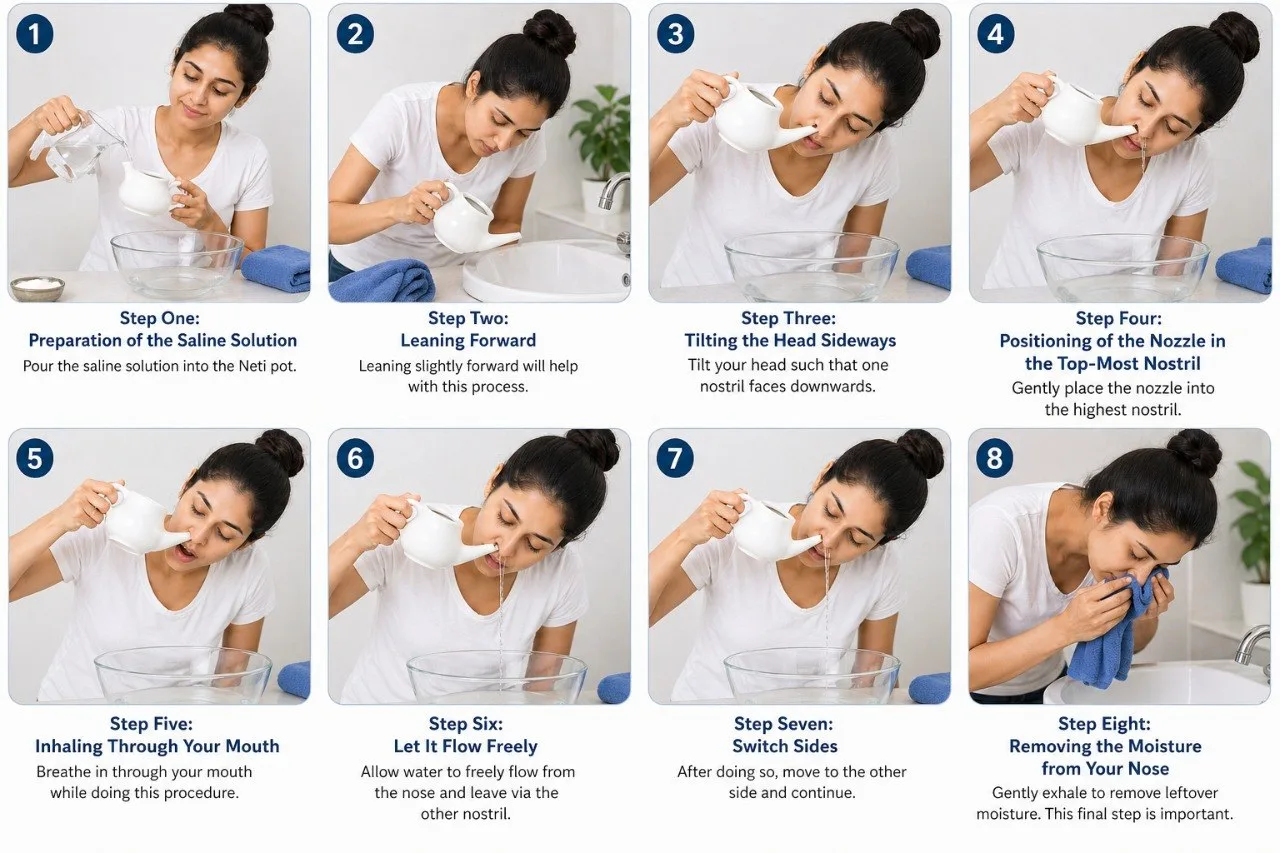 1

Step One:
Preparation of the Saline Solution
Pour the saline solution into the Neti pot.

2

Step Two:
Leaning Forward
Leaning slightly forward will help with this process.

3

Step Three:
Tilting the Head Sideways
Tilt your head such that one nostril faces downwards.

4

Step Four:
Positioning of the Nozzle in the Top-Most Nostril
Gently place the nozzle into the highest nostril.

5

Step Five:
Inhaling Through Your Mouth
Breathe in through your mouth while doing this procedure.

6

Step Six:
Let It Flow Freely
Allow water to freely flow from the nose and leave via the other nostril.

7

Step Seven:
Switch Sides
After doing so, move to the other side and continue.

8

Step Eight:
Removing the Moisture from Your Nose
Gently exhale to remove leftover moisture. This final step is important.